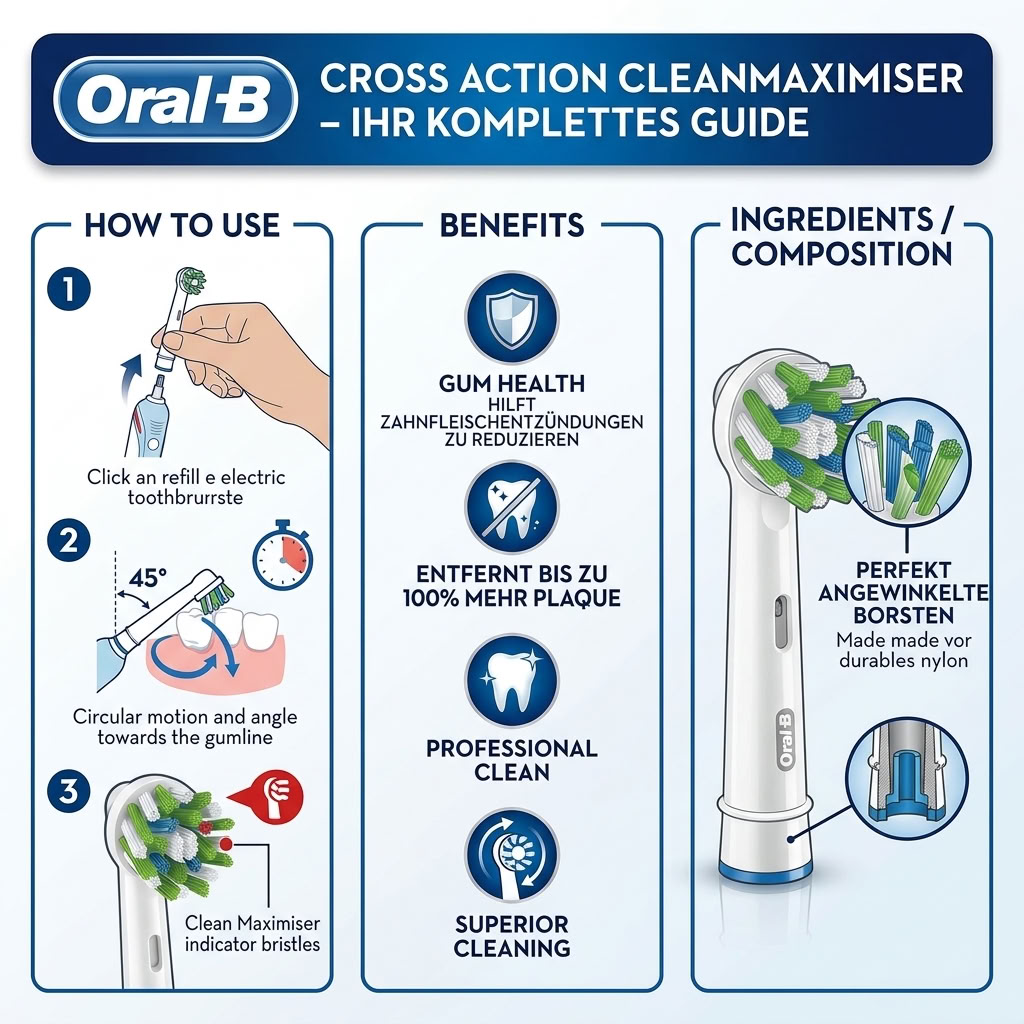 Oral-B

CROSS ACTION CLEANMAXIMISER – IHR KOMPLETTES GUIDE

HOW TO USE

1

Click an refill e electric toothbrurrste

2

45°

Circular motion and angle towards the gumline

3

Clean Maximiser indicator bristles

BENEFITS

GUM HEALTH
HILFT ZAHNFLEISCHENTZÜNDUNGEN ZU REDUZIEREN

ENTFERNT BIS ZU 100% MEHR PLAQUE

PROFESSIONAL CLEAN

SUPERIOR CLEANING

INGREDIENTS / COMPOSITION

PERFEKT ANGEWINKELTE BORSTEN
Made made vor durables nylon

Oral-B