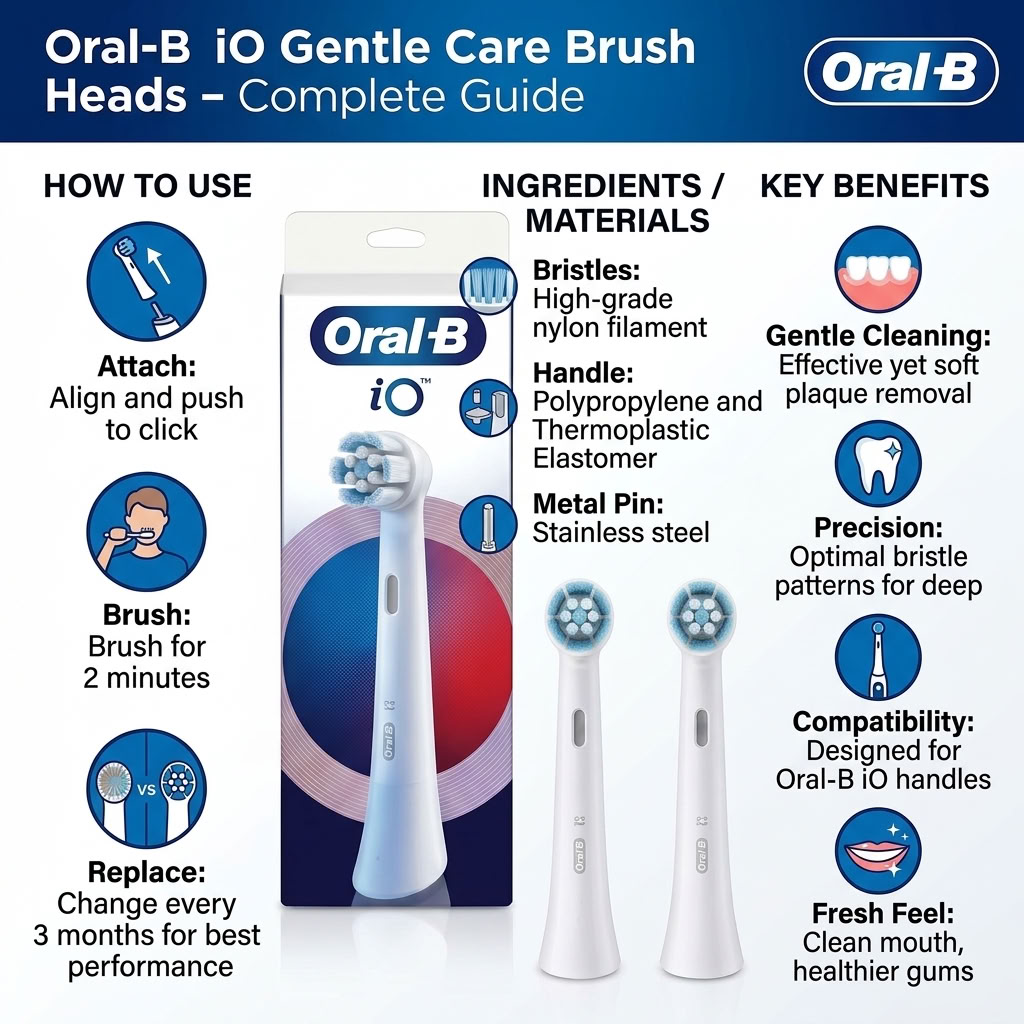 Oral-B iO Gentle Care Brush Heads – Complete Guide

Oral-B

HOW TO USE

Attach:
Align and push to click

Brush:
Brush for 2 minutes

VS

Replace:
Change every 3 months for best performance

Oral-B
iO™

Oral-B

INGREDIENTS / MATERIALS

Bristles:
High-grade nylon filament

Handle:
Polypropylene and Thermoplastic Elastomer

Metal Pin:
Stainless steel

Oral-B

Oral-B

KEY BENEFITS

Gentle Cleaning:
Effective yet soft plaque removal

Precision:
Optimal bristle patterns for deep

Compatibility:
Designed for Oral-B iO handles

Fresh Feel:
Clean mouth, healthier gums